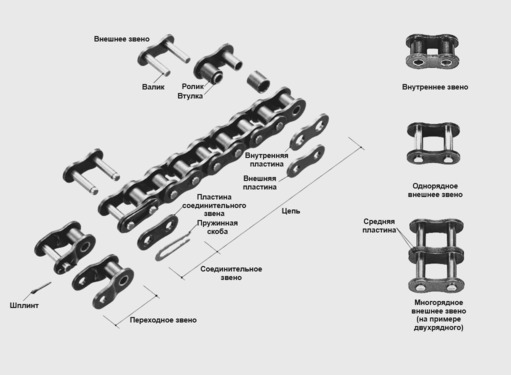 Внешнее звено

Валик

Ролик
Втулка

Внутренняя пластина

Внешняя пластина

Пластина соединительного звена

Пружинная скоба

Цепь

Соединительное звено

Шплинт

Переходное звено

Внутреннее звено

Однорядное внешнее звено

Средняя пластина

Многорядное внешнее звено (на примере двухрядного)